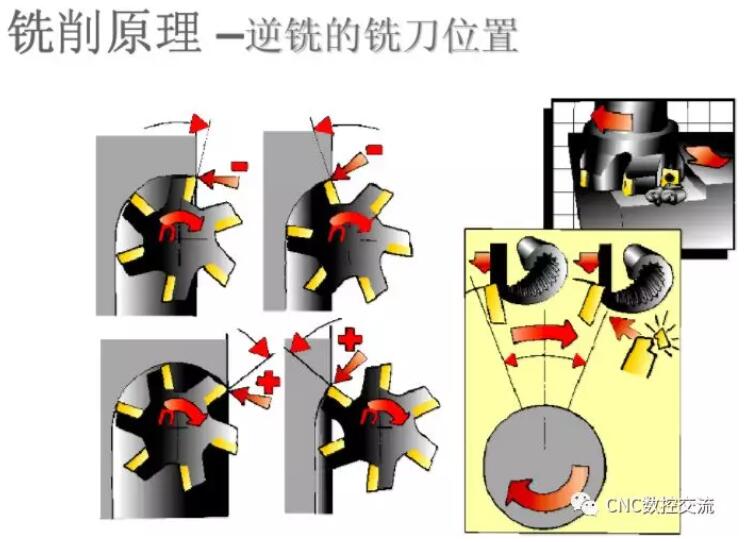 铣削原理 –逆铣的铣刀位置

CNC数控交流